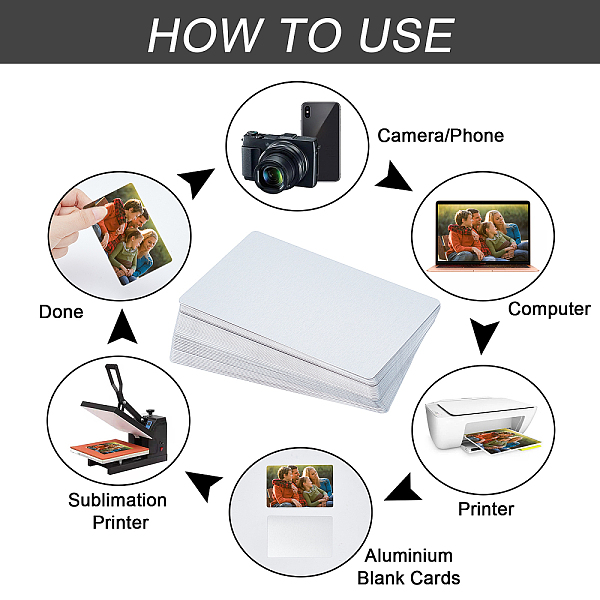 HOW TO USE

Camera/Phone

Computer

Printer

Aluminium Blank Cards

Sublimation Printer

Done