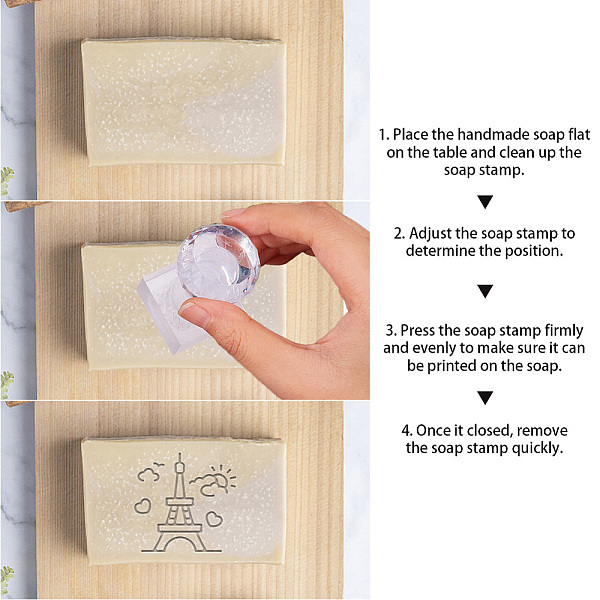 1. Place the handmade soap flat on the table and clean up the soap stamp.

▼

2. Adjust the soap stamp to determine the position.

▼

3. Press the soap stamp firmly and evenly to make sure it can be printed on the soap.

▼

4. Once it closed, remove the soap stamp quickly.