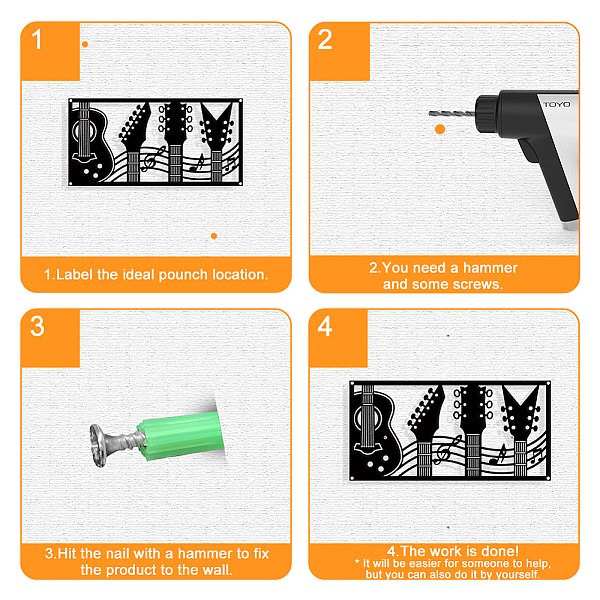 1

1.Label the ideal pounch location.

2

TOYO

2.You need a hammer and some screws.

3

3.Hit the nail with a hammer to fix the product to the wall.

4

4.The work is done!
* It will be easier for someone to help, but you can also do it by yourself.