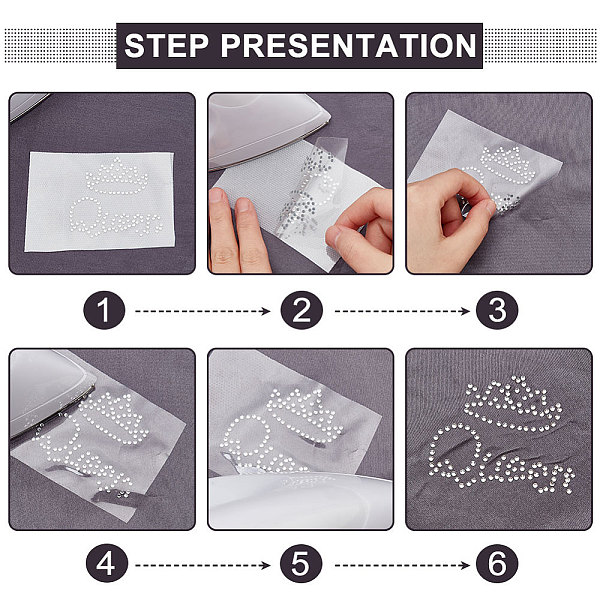 STEP PRESENTATION

Queen

1 2 3

4 5 6

Queen