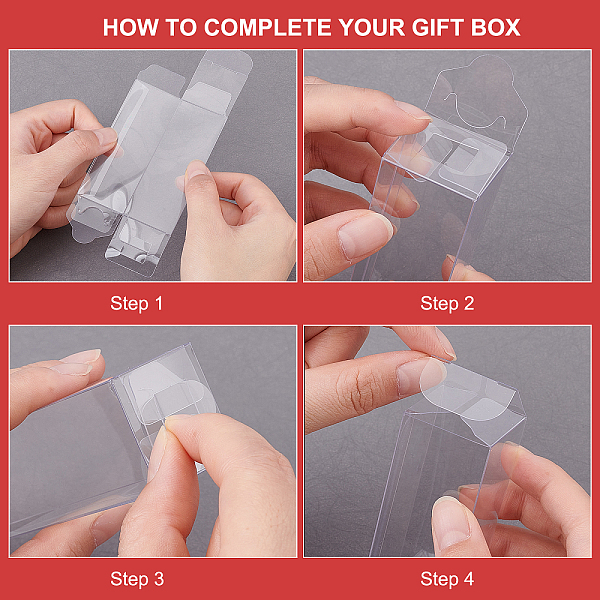 HOW TO COMPLETE YOUR GIFT BOX

Step 1

Step 2

Step 3

Step 4