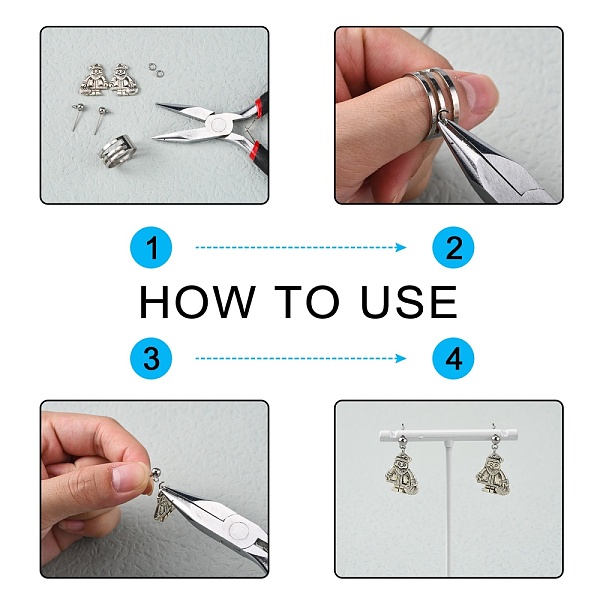 1

2

HOW TO USE

3

4