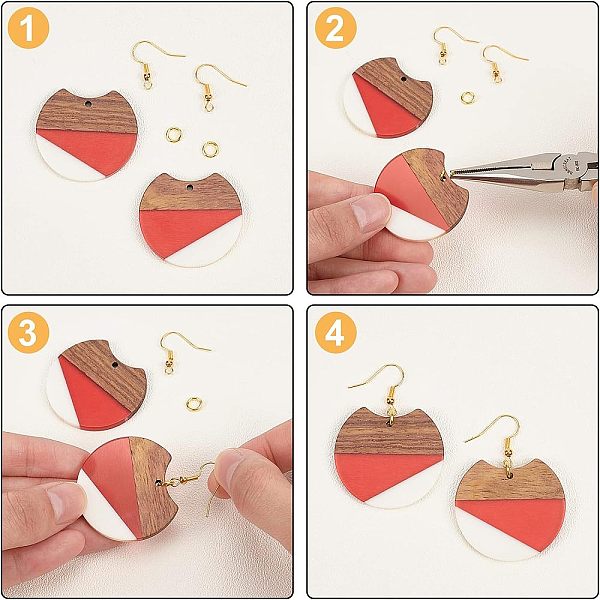 1

2

3

4