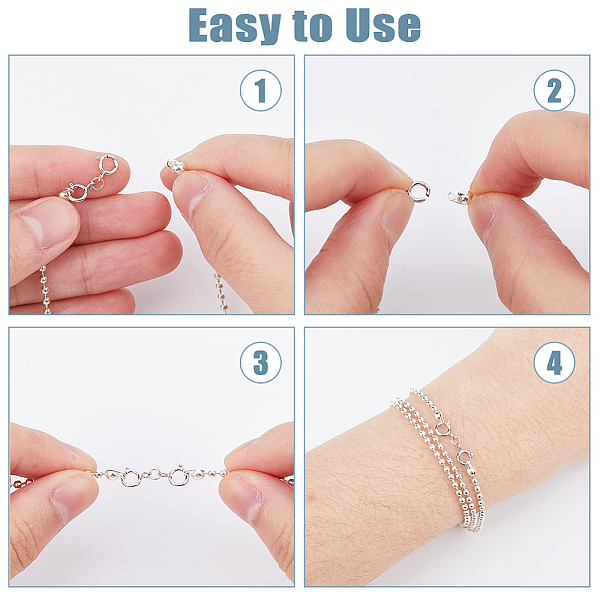 Easy to Use

1

2

3

4