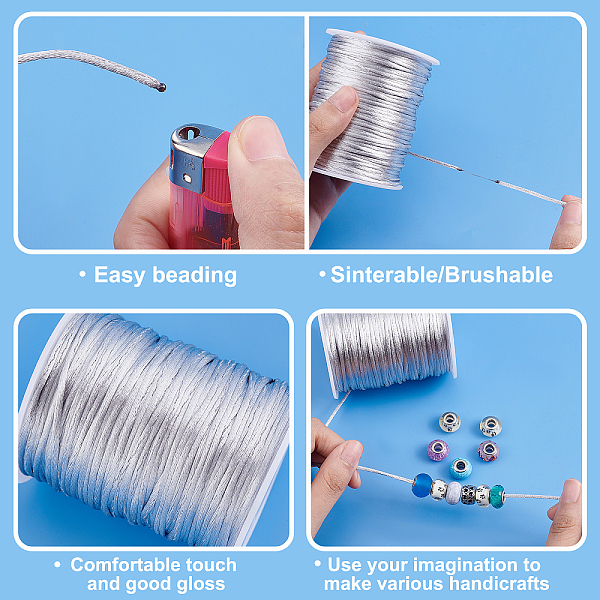 • Easy beading

• Sinterable/Brushable

• Comfortable touch and good gloss

• Use your imagination to make various handicrafts