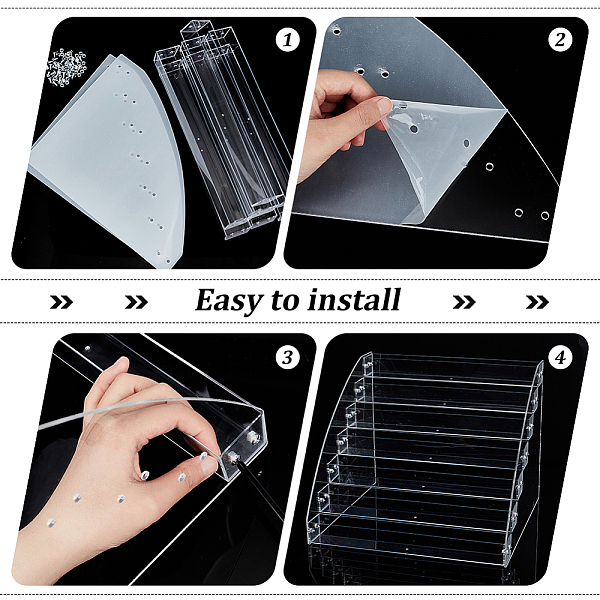 1

2

» » Easy to install » »

3

4