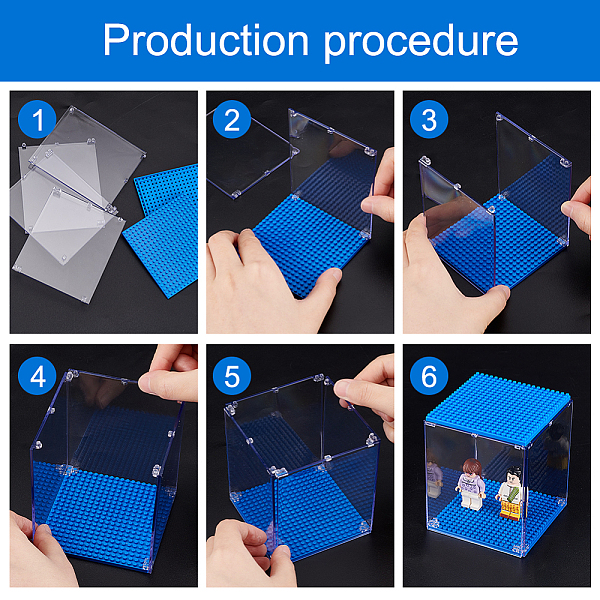 Production procedure

1

2

3

4

5

6