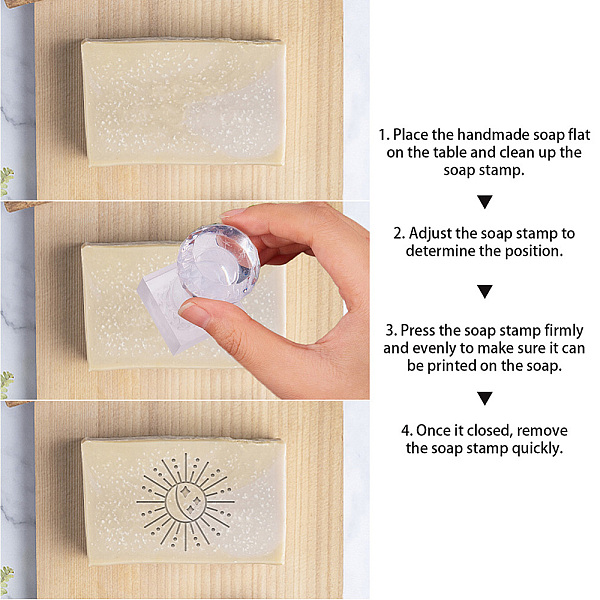 1. Place the handmade soap flat on the table and clean up the soap stamp.

▼

2. Adjust the soap stamp to determine the position.

▼

3. Press the soap stamp firmly and evenly to make sure it can be printed on the soap.

▼

4. Once it closed, remove the soap stamp quickly.