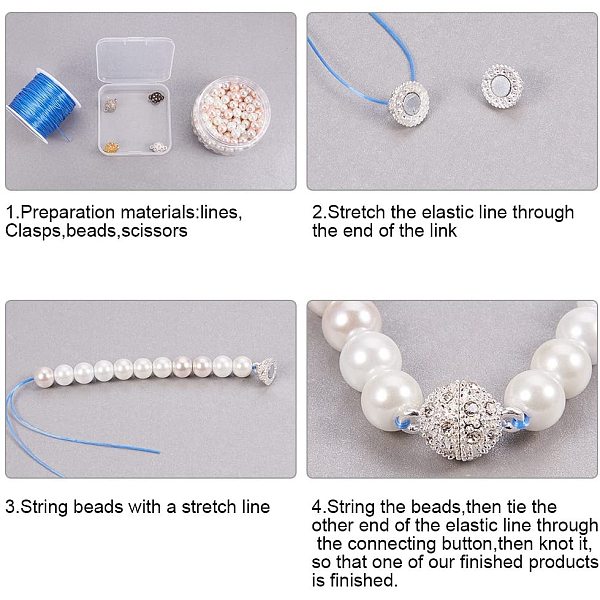 1.Preparation materials:lines, Clasps,beads,scissors

2.Stretch the elastic line through the end of the link

3.String beads with a stretch line

4.String the beads,then tie the other end of the elastic line through the connecting button,then knot it, so that one of our finished products is finished.