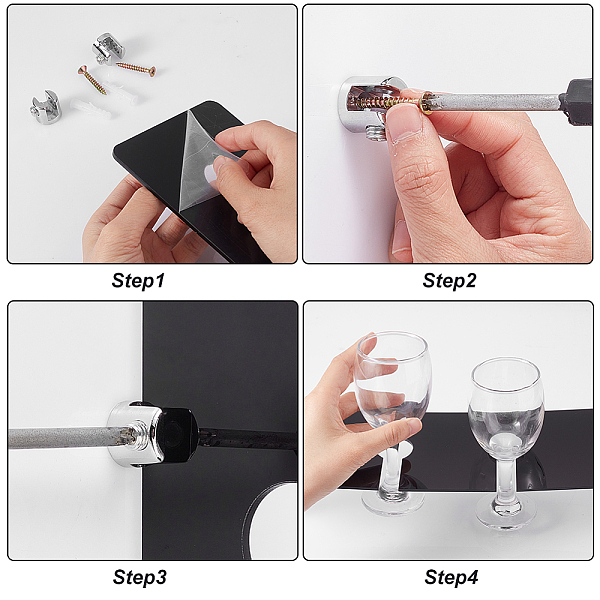 Step1

Step2

Step3

Step4