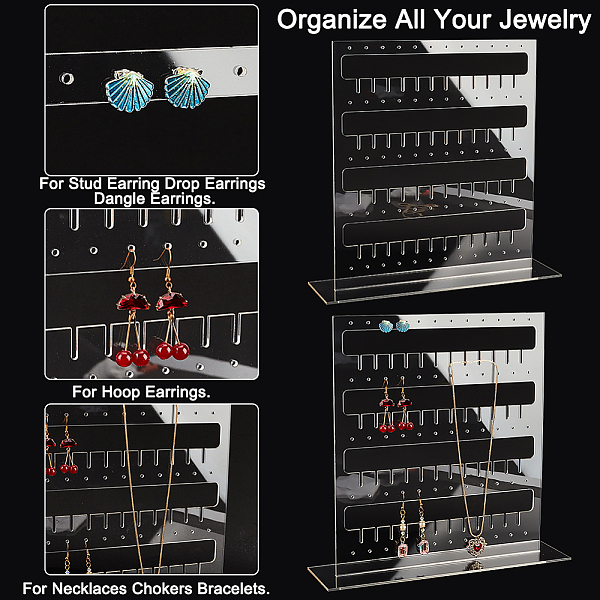 Organize All Your Jewelry

For Stud Earring Drop Earrings Dangle Earrings.

For Hoop Earrings.

For Necklaces Chokers Bracelets.