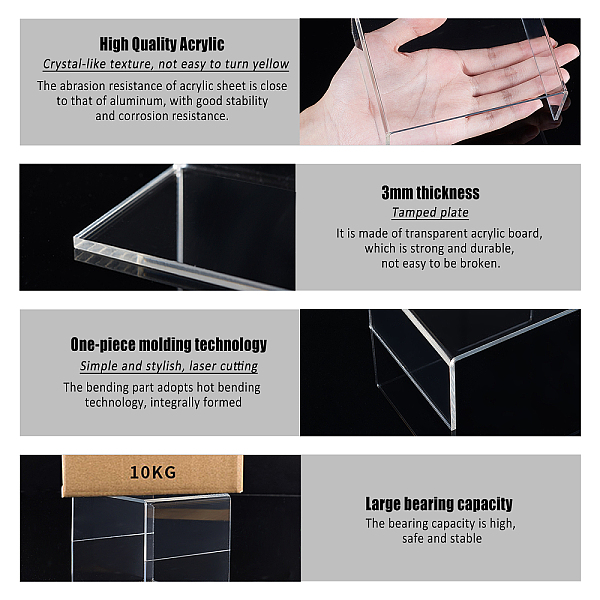 High Quality Acrylic

Crystal-like texture, not easy to turn yellow

The abrasion resistance of acrylic sheet is close to that of aluminum, with good stability and corrosion resistance.

3mm thickness

Tamped plate

It is made of transparent acrylic board, which is strong and durable, not easy to be broken.

One-piece molding technology

Simple and stylish, laser cutting

The bending part adopts hot bending technology, integrally formed

10KG

Large bearing capacity

The bearing capacity is high, safe and stable