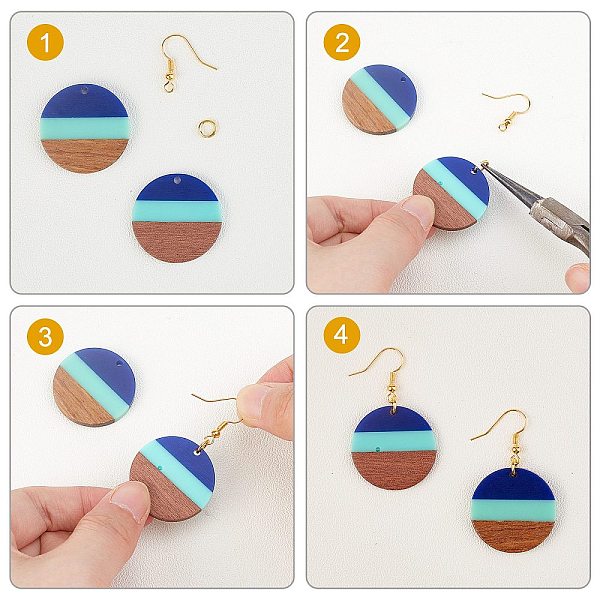 1

2

3

4