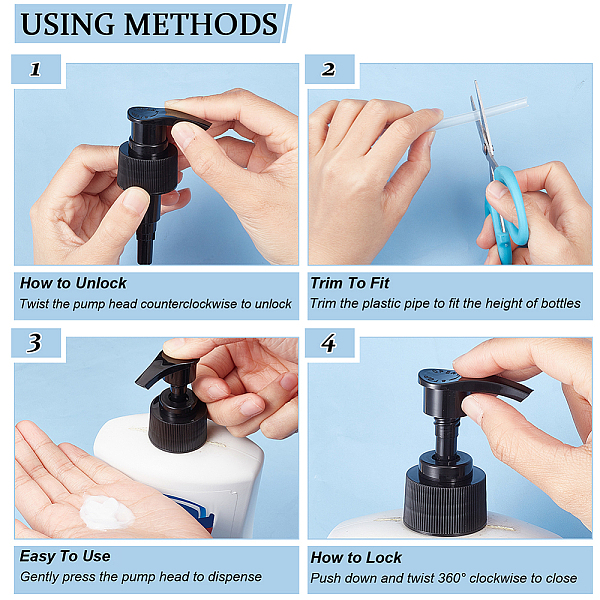 USING METHODS

1

How to Unlock

Twist the pump head counterclockwise to unlock

2

Trim To Fit

Trim the plastic pipe to fit the height of bottles

3

Easy To Use

Gently press the pump head to dispense

4

How to Lock

Push down and twist 360° clockwise to close