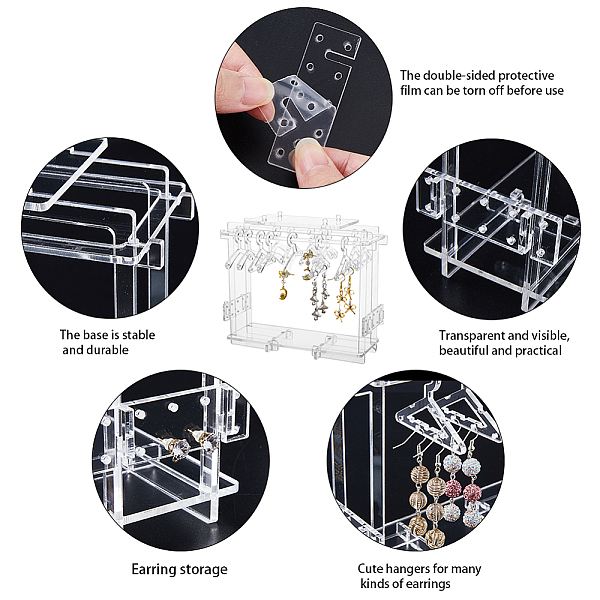 The double-sided protective film can be torn off before use

The base is stable and durable

Transparent and visible, beautiful and practical

Earring storage

Cute hangers for many kinds of earrings