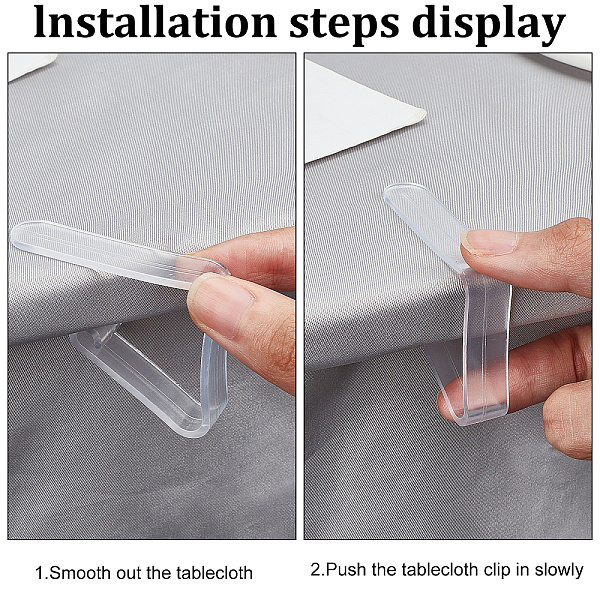 lnstallation steps display

1.Smooth out the tablecloth

2.Push the tablecloth clip in slowly