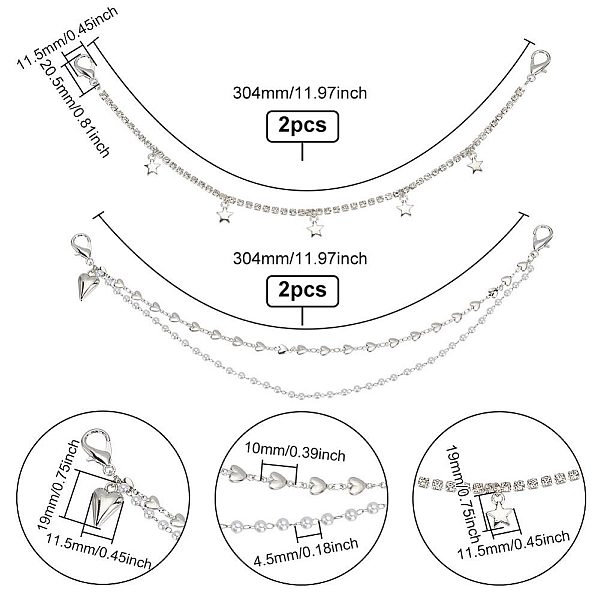 11.5mm/0.45inch
20.5mm/0.81inch
304mm/11.97inch
2pcs
304mm/11.97inch
2pcs
19mm/0.75inch
11.5mm/0.45inch
10mm/0.39inch
4.5mm/0.18inch
19mm/0.75inch
11.5mm/0.45inch