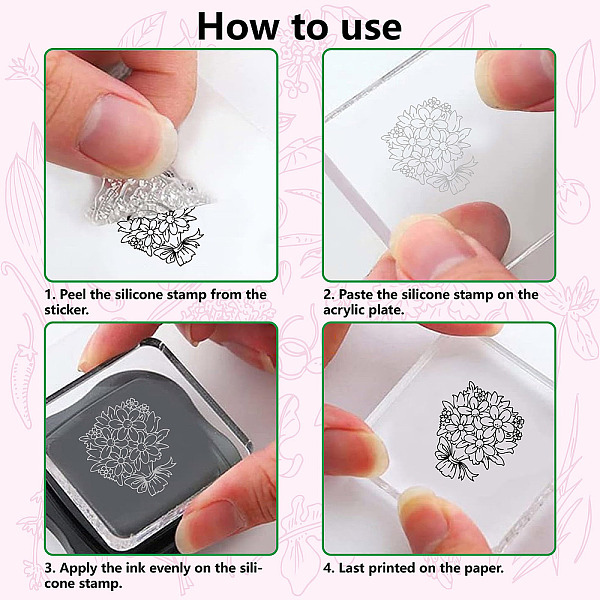 How to use

1. Peel the silicone stamp from the sticker.

2. Paste the silicone stamp on the acrylic plate.

3. Apply the ink evenly on the silicone stamp.

4. Last printed on the paper.