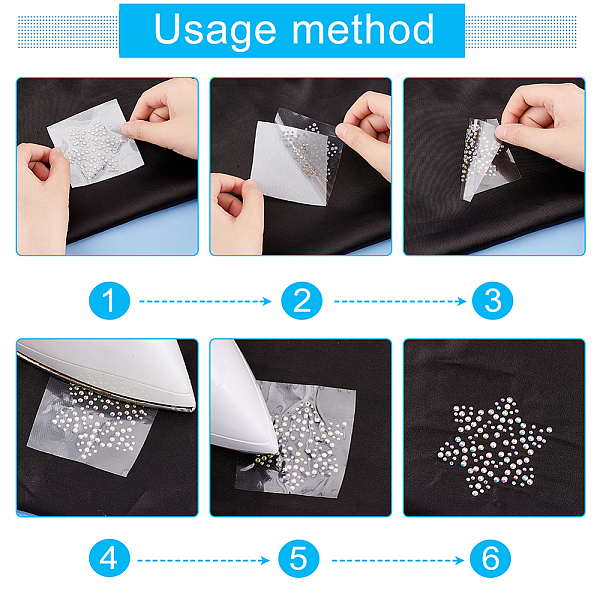 Usage method

1
2
3
4
5
6