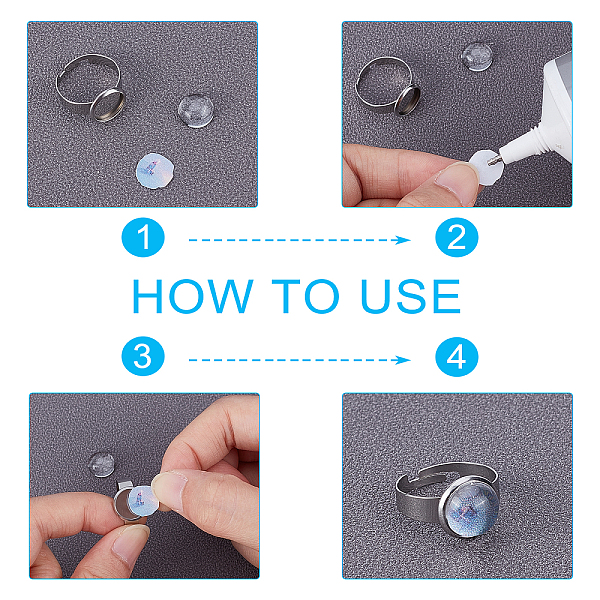 1

2

HOW TO USE

3

4