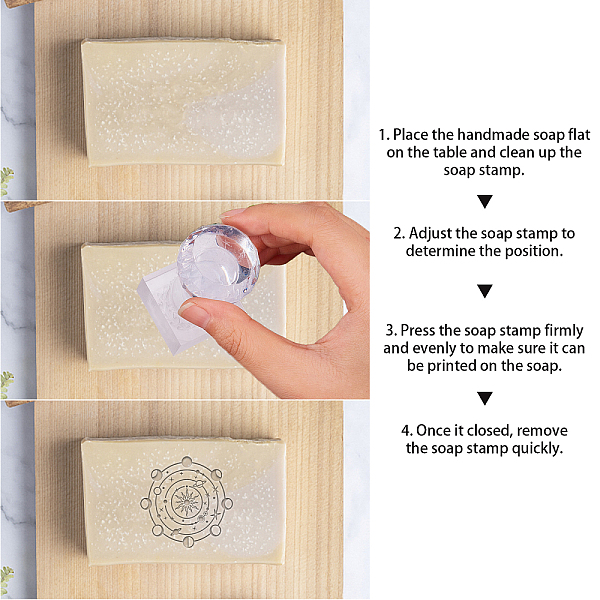 1. Place the handmade soap flat on the table and clean up the soap stamp.

▼

2. Adjust the soap stamp to determine the position.

▼

3. Press the soap stamp firmly and evenly to make sure it can be printed on the soap.

▼

4. Once it closed, remove the soap stamp quickly.