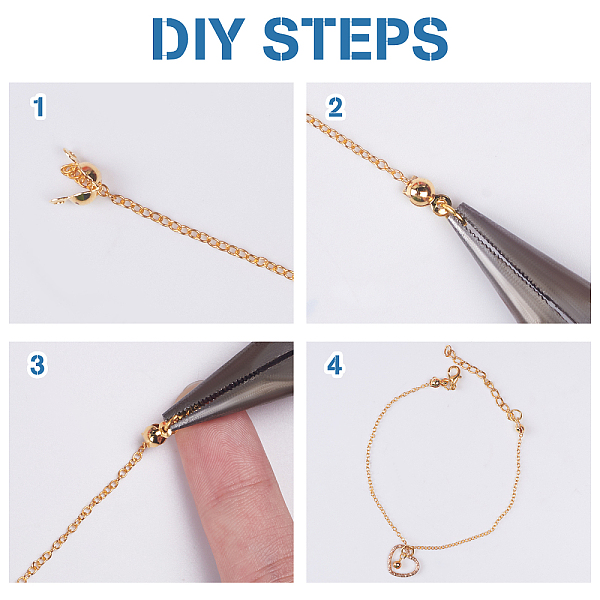 DIY STEPS

1

2

3

4