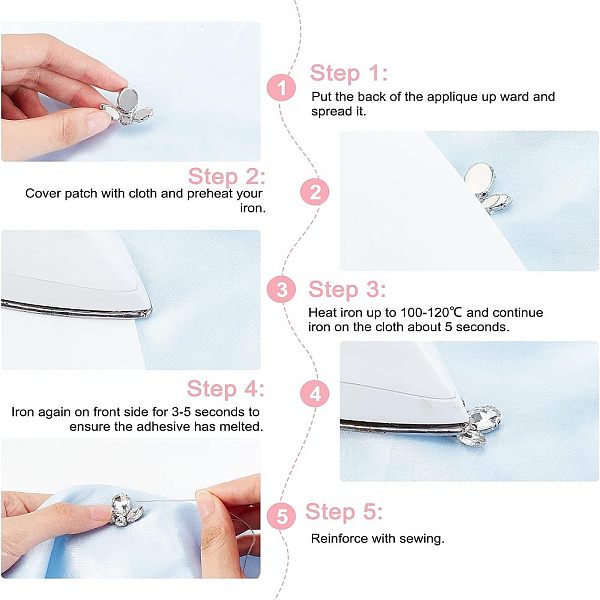 1

Step 1:

Put the back of the applique up ward and spread it.

Step 2:

Cover patch with cloth and preheat your iron.

2

3

Step 3:

Heat iron up to 100-120℃ and continue iron on the cloth about 5 seconds.

Step 4:

Iron again on front side for 3-5 seconds to ensure the adhesive has melted.

4

5

Step 5:

Reinforce with sewing.