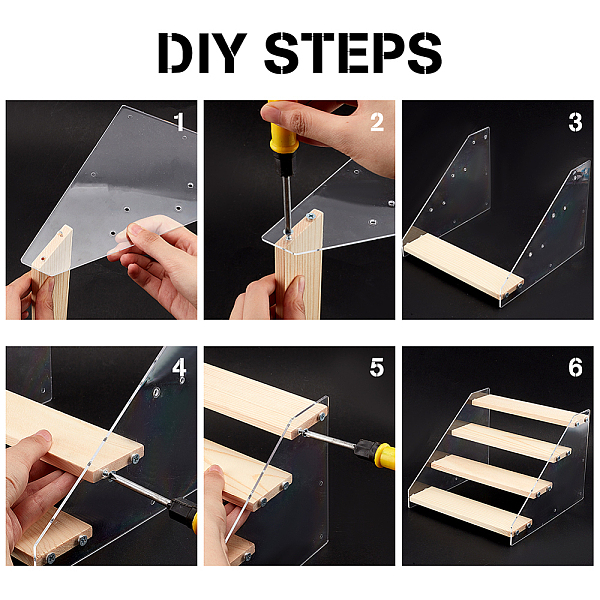 DIY STEPS

1

2

3

4

5

6