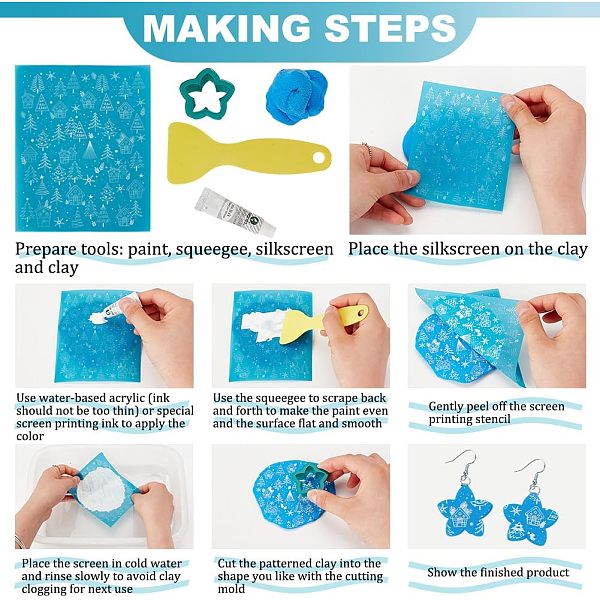 MAKING STEPS

Prepare tools: paint, squeegee, silkscreen and clay

Place the silkscreen on the clay

Use water-based acrylic (ink should not be too thin) or special screen printing ink to apply the color

Use the squeegee to scrape back and forth to make the paint even and the surface flat and smooth

Gently peel off the screen printing stencil

Place the screen in cold water and rinse slowly to avoid clay clogging for next use

Cut the patterned clay into the shape you like with the cutting mold

Show the finished product