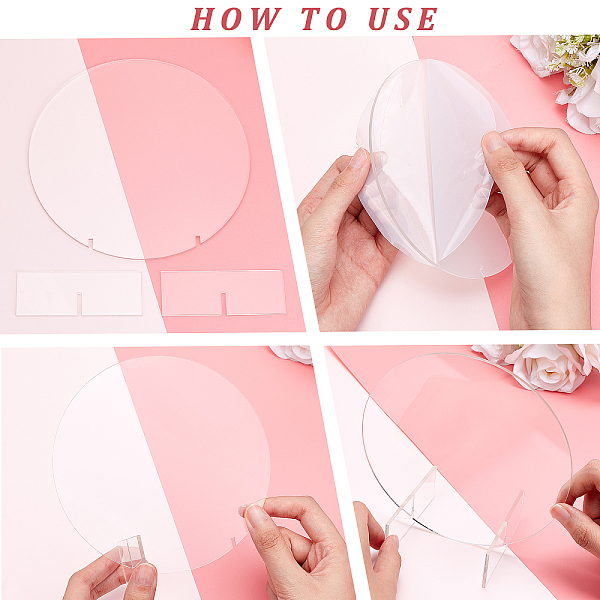 HOW TO USE