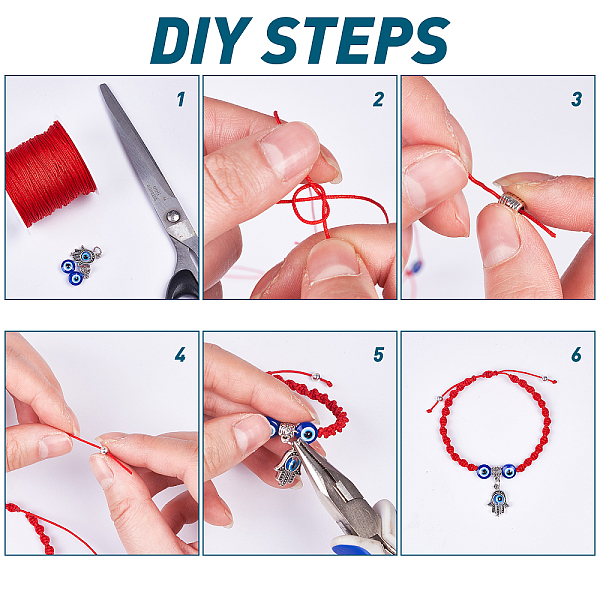 DIY STEPS

1

2

3

4

5

6