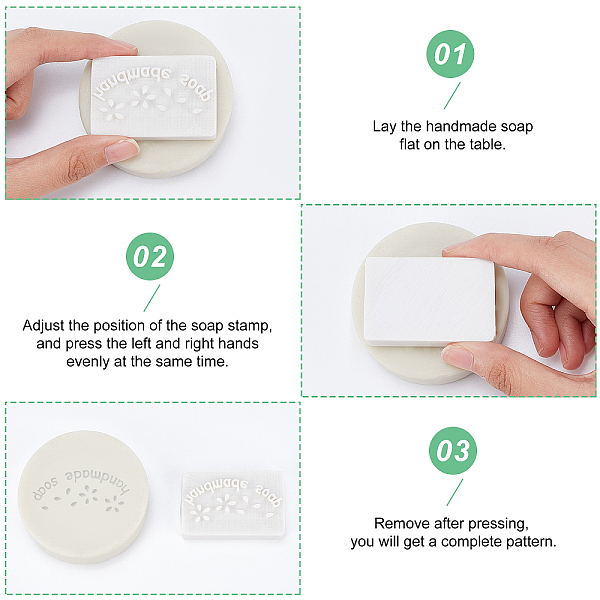 handmade soap

01

Lay the handmade soap flat on the table.

02

Adjust the position of the soap stamp, and press the left and right hands evenly at the same time.

handmade soap

handmade soap

03

Remove after pressing, you will get a complete pattern.