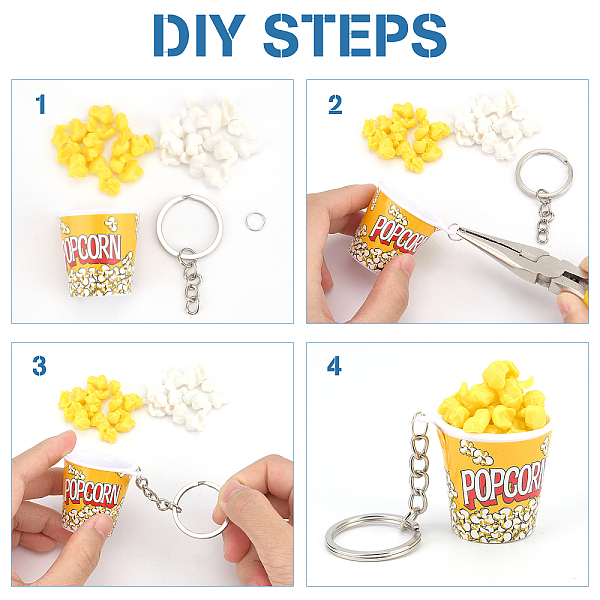 DIY STEPS

1

POPCORN

2

POPCORN

3

POPCORN

4

POPCORN