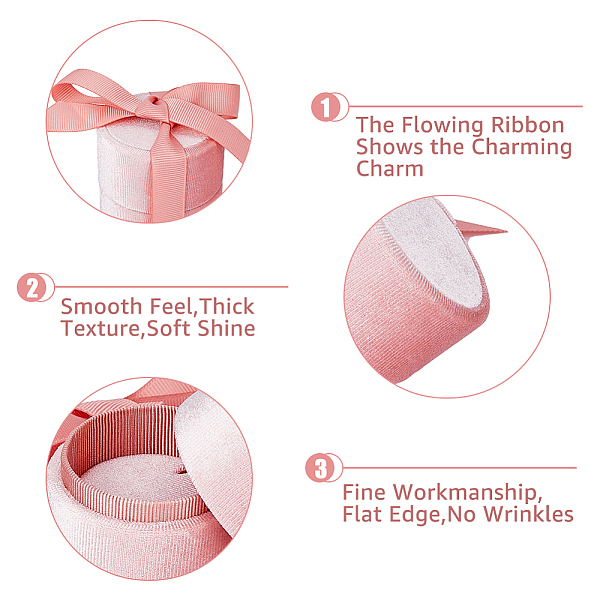 1
The Flowing Ribbon Shows the Charming Charm

2
Smooth Feel,Thick Texture,Soft Shine

3
Fine Workmanship, Flat Edge,No Wrinkles