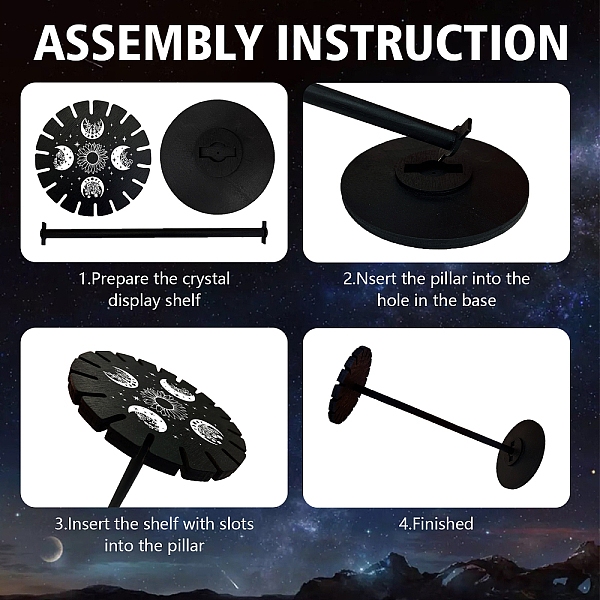 ASSEMBLY INSTRUCTION

1.Prepare the crystal display shelf

2.Nsert the pillar into the hole in the base

3.Insert the shelf with slots into the pillar

4.Finished