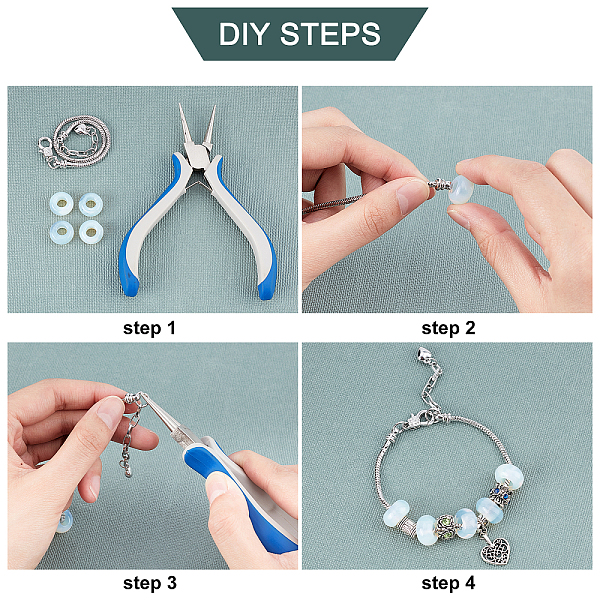 DIY STEPS

step 1

step 2

step 3

step 4