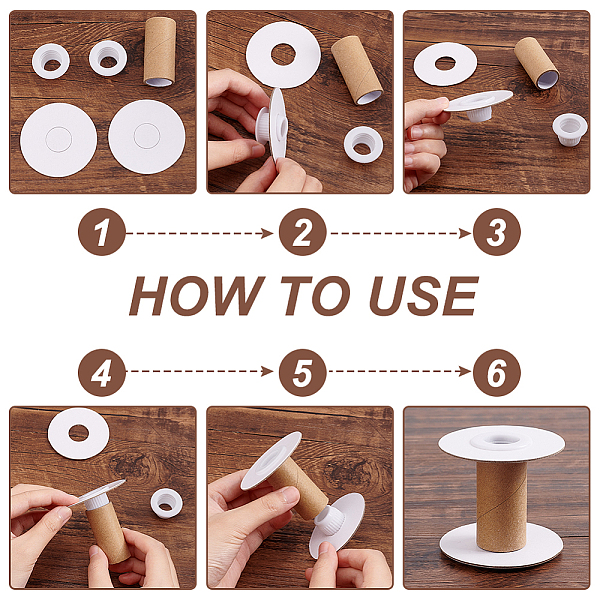 1 2 3

HOW TO USE

4 5 6