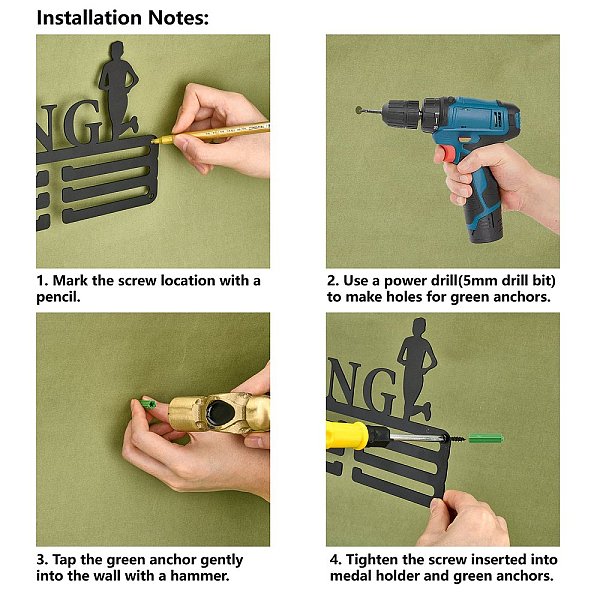 Installation Notes:

NG

1. Mark the screw location with a pencil.

2. Use a power drill(5mm drill bit) to make holes for green anchors.

3. Tap the green anchor gently into the wall with a hammer.

NG

4. Tighten the screw inserted into medal holder and green anchors.