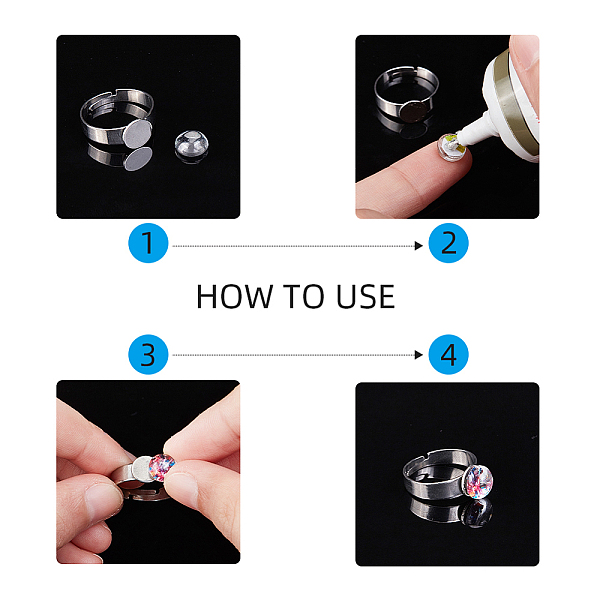 1

2

HOW TO USE

3

4