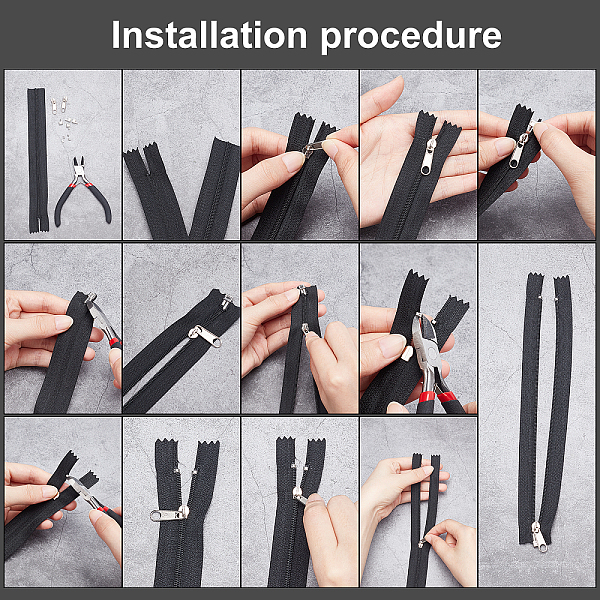 Installation procedure