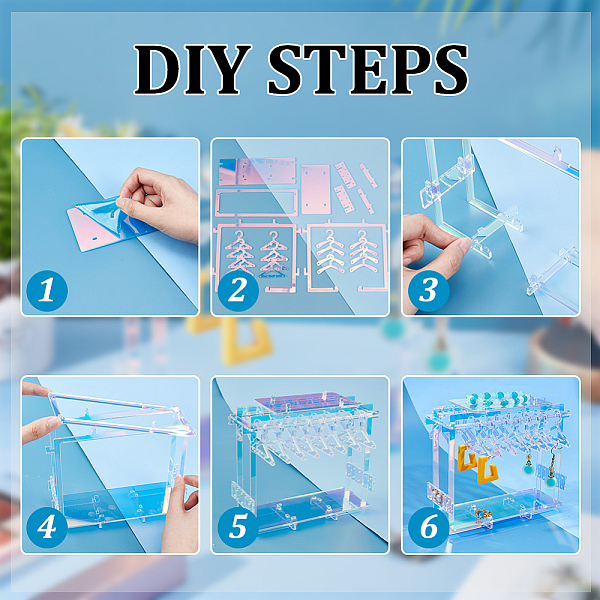 DIY STEPS

1

2

3

4

5

6