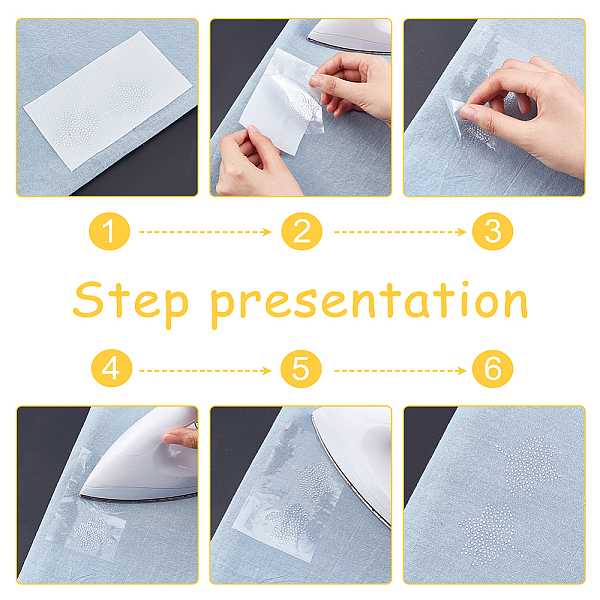 1
2
3
Step presentation
4
5
6