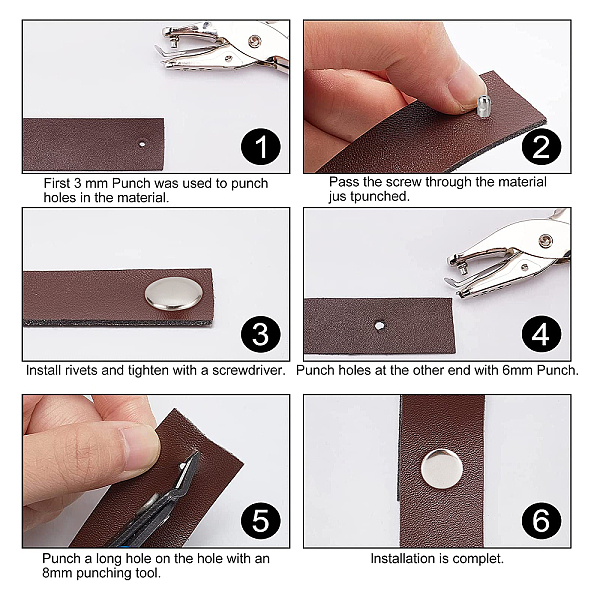 1

First 3 mm Punch was used to punch holes in the material.

2

Pass the screw through the material jus tpunched.

3

Install rivets and tighten with a screwdriver.

4

Punch holes at the other end with 6mm Punch.

5

Punch a long hole on the hole with an 8mm punching tool.

6

Installation is complet.