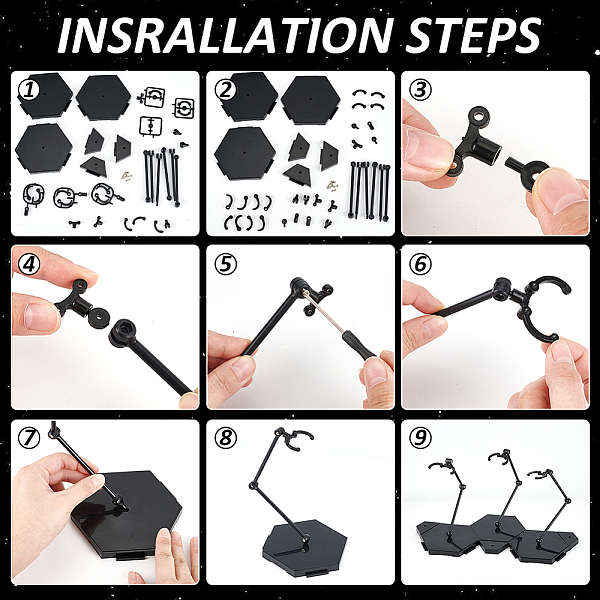 INSRALLATION STEPS

1

2

3

4

5

6

7

8

9