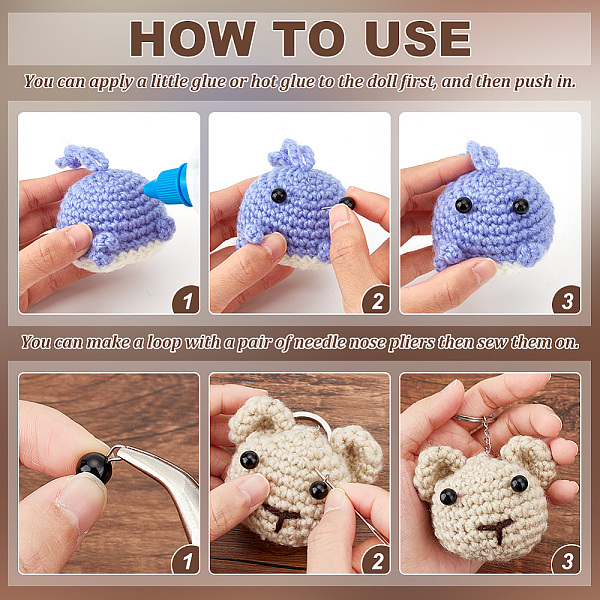 HOW TO USE

You can apply a little glue or hot glue to the doll first, and then push in.

1

2

3

You can make a loop with a pair of needle nose pliers then sew them on.

1

2

3