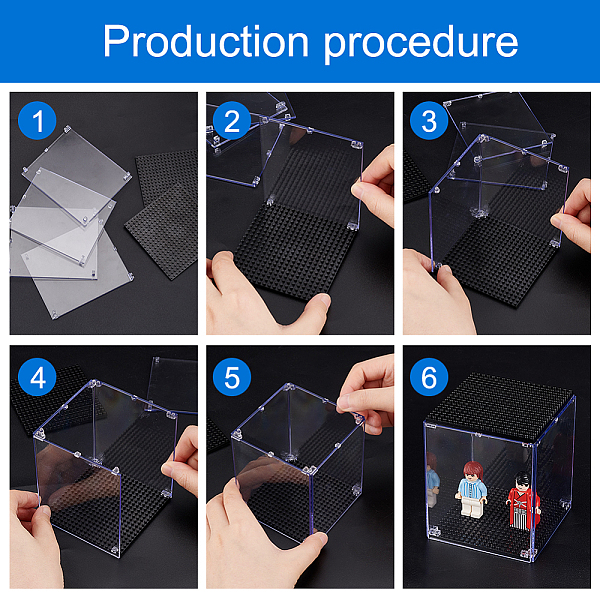 Production procedure

1

2

3

4

5

6