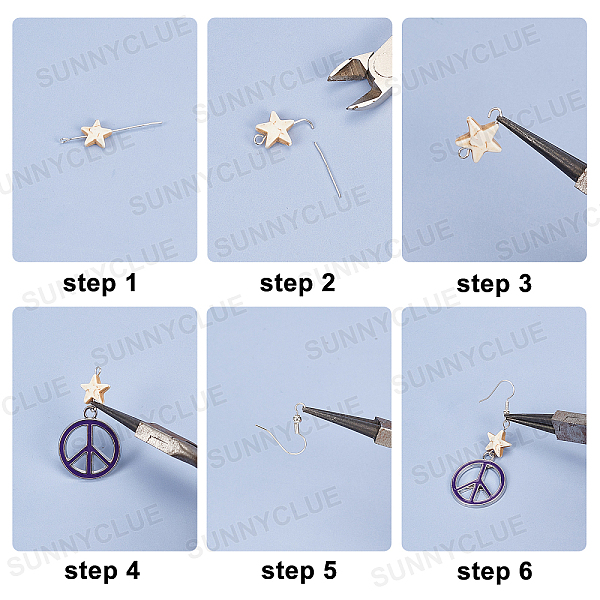 SUNNYCLUE

step 1

step 2

step 3

step 4

step 5

step 6