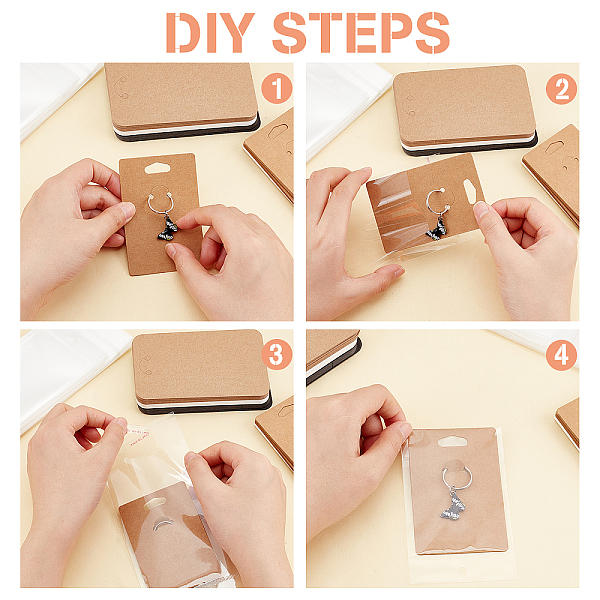 DIY STEPS

1

2

3

4