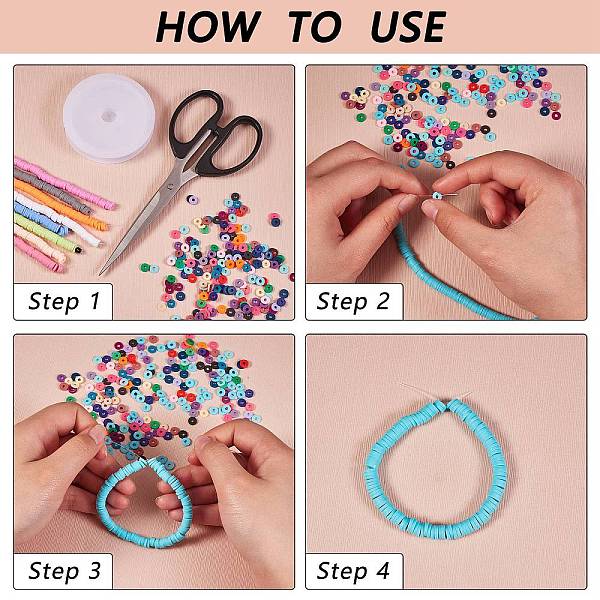 HOW TO USE

Step 1

Step 2

Step 3

Step 4