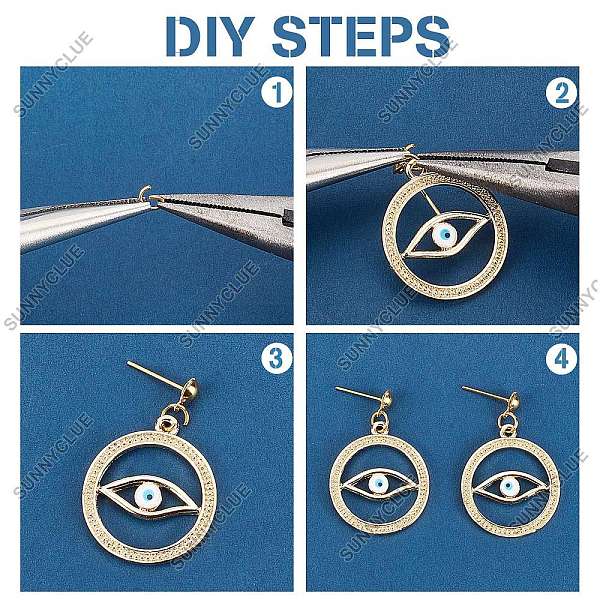 DIY STEPS

1

2

3

4

SUNNYCLUE